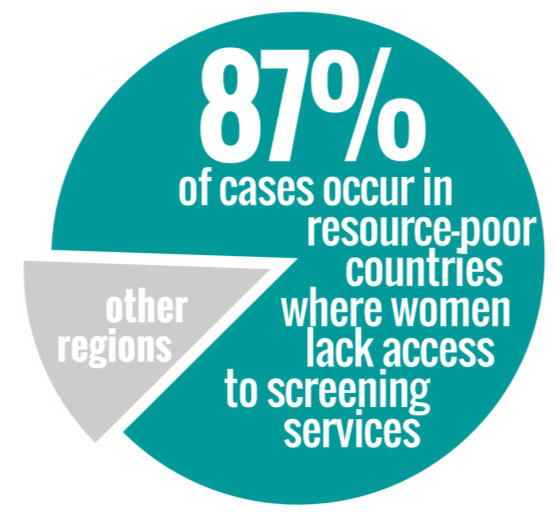 87%
of cases occur in resource-poor countries where women lack access to screening services

other regions