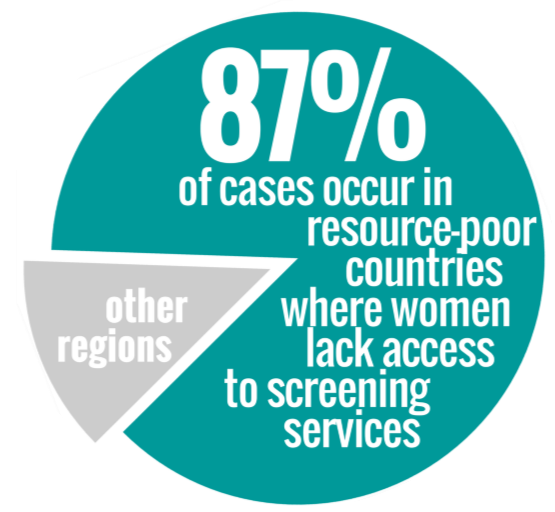 87%
of cases occur in resource-poor countries where women lack access to screening services

other regions